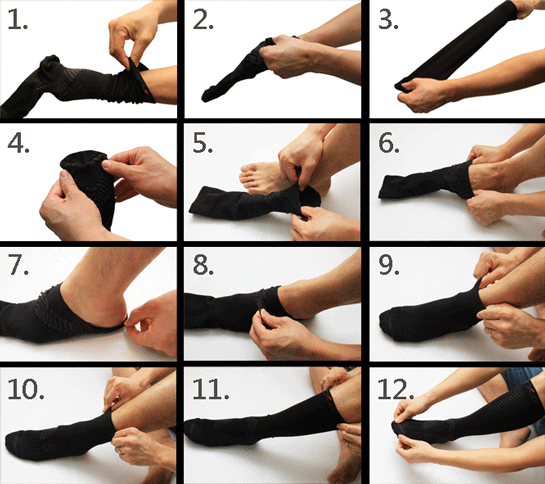 1.

2.

3.

4.

5.

6.

7.

8.

9.

10.

11.

12.